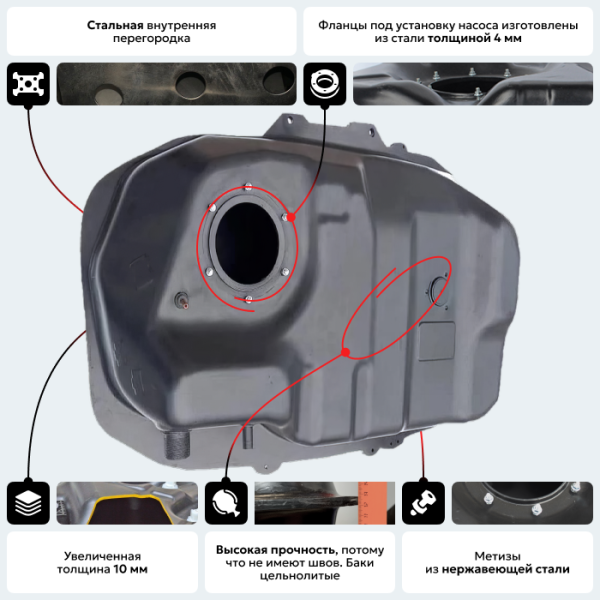 Стальная внутренняя перегородка

Фланцы под установку насоса изготовлены из стали толщиной 4 мм

Увеличенная толщина 10 мм

Высокая прочность, потому что не имеют швов. Баки цельнолитые

Метизы из нержавеющей стали