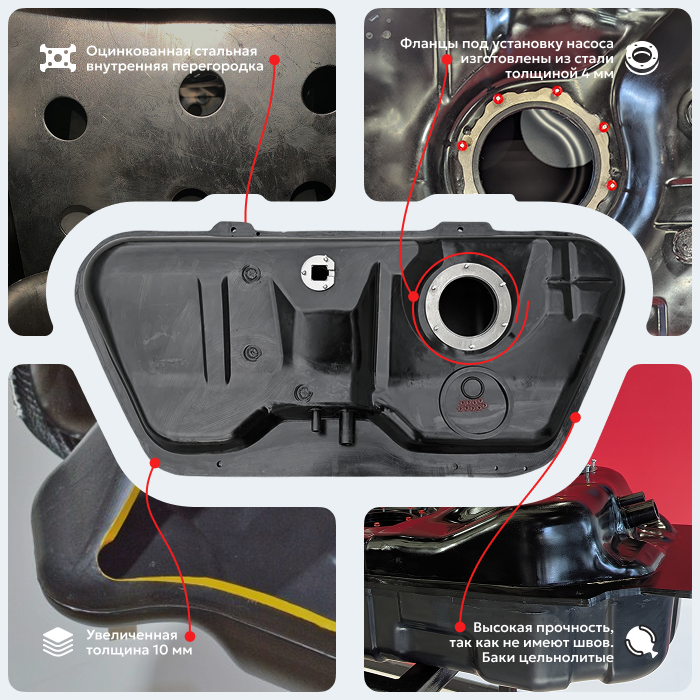 Оцинкованная стальная внутренняя перегородка

Фланцы под установку насоса изготовлены из стали толщиной 4 мм

Увеличенная толщина 10 мм

Высокая прочность, так как не имеют швов. Баки цельнолитые